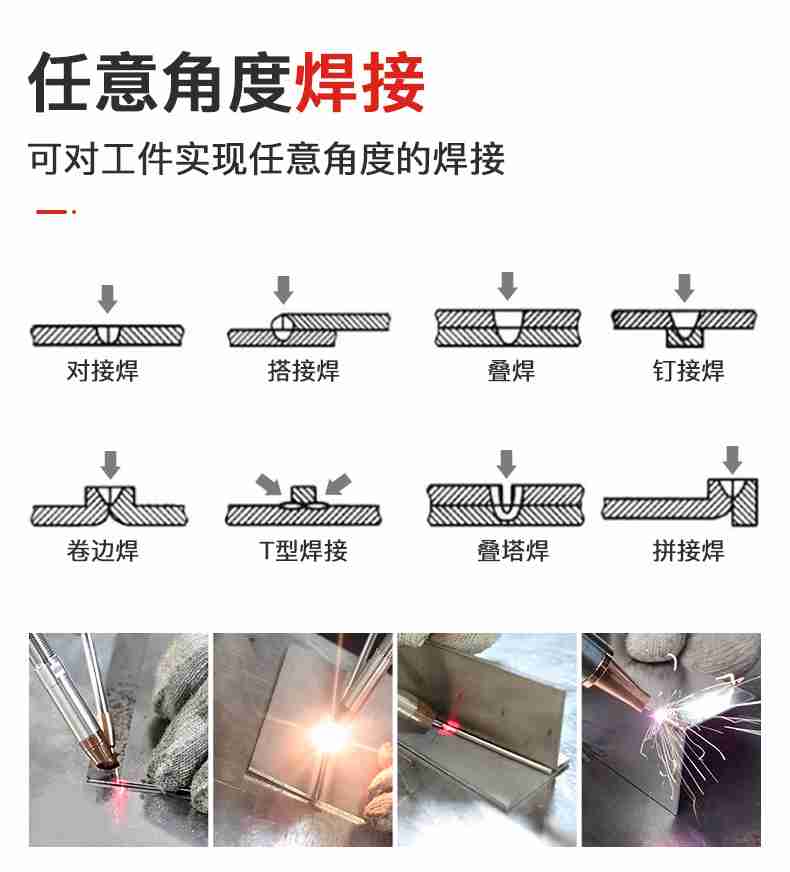 任意角度焊接

可对工件实现任意角度的焊接

对接焊

搭接焊

叠焊

钉接焊

卷边焊

T型焊接

叠塔焊

拼接焊